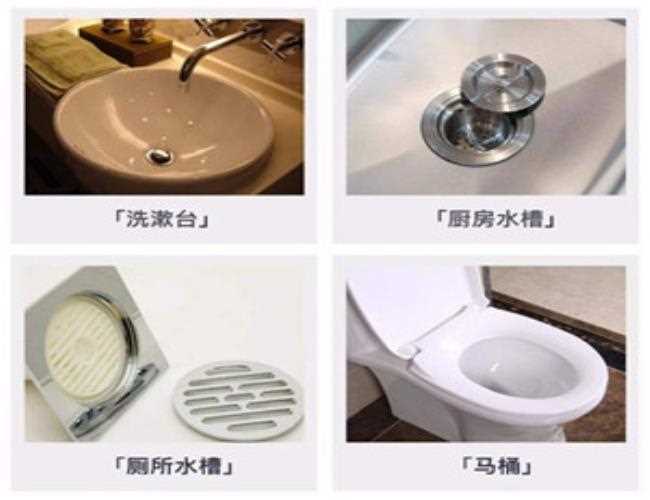 「洗漱台」

「厨房水槽」

「厕所水槽」

「马桶」